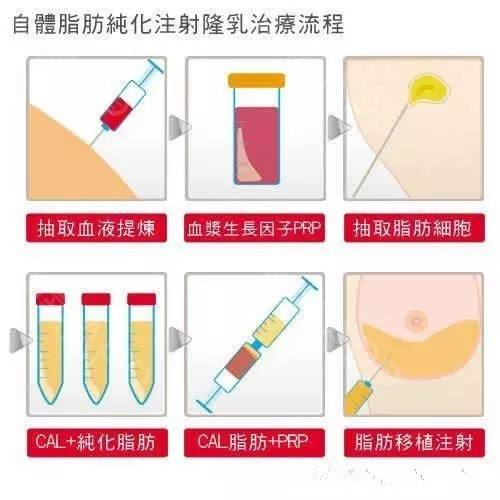 自體脂肪純化注射隆乳治療流程

抽取血液提煉

血漿生長因子PRP

抽取脂肪細胞

CAL+純化脂肪

CAL脂肪+PRP

脂肪移植注射